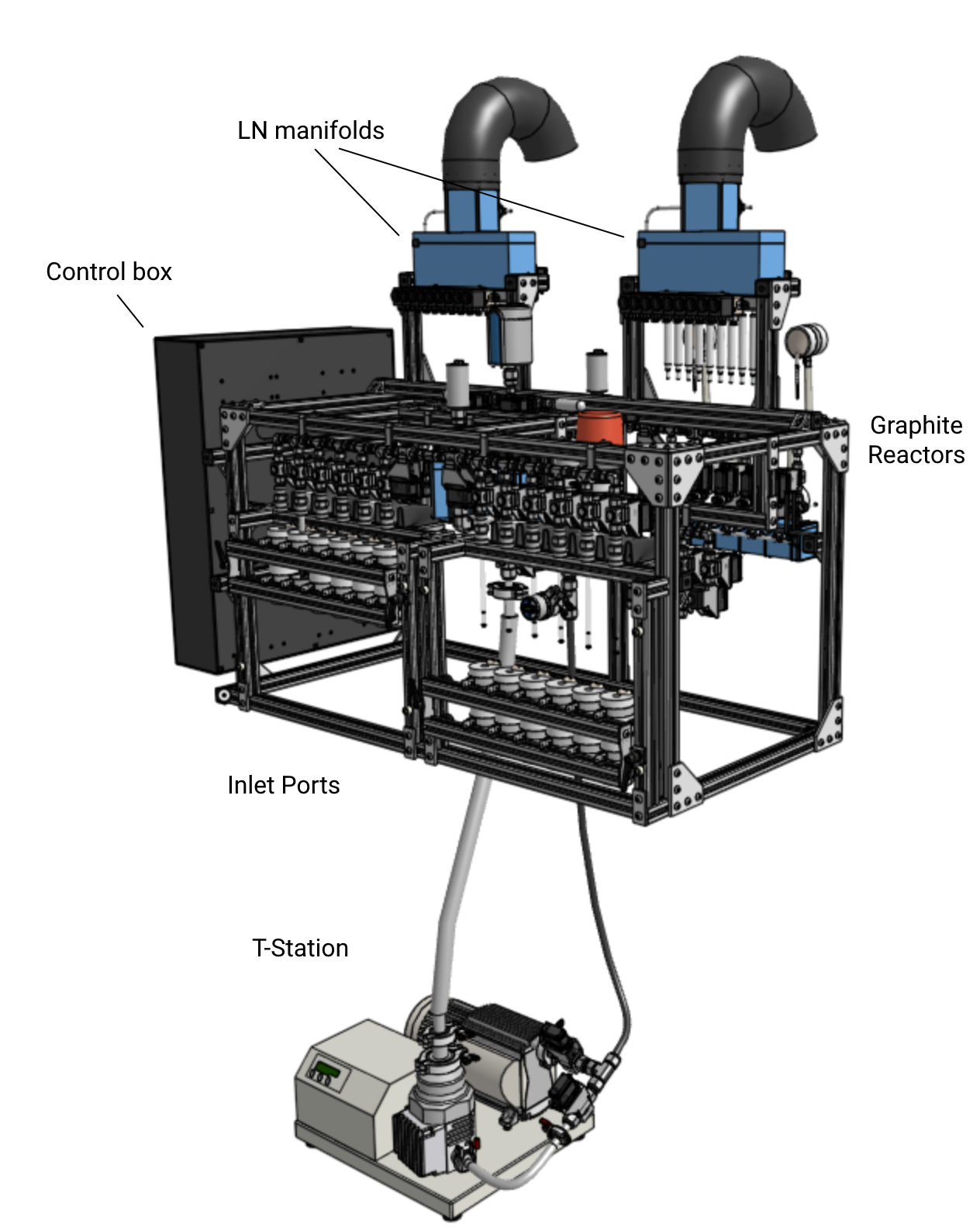 LN manifolds

Control box

Graphite Reactors

Inlet Ports

T-Station